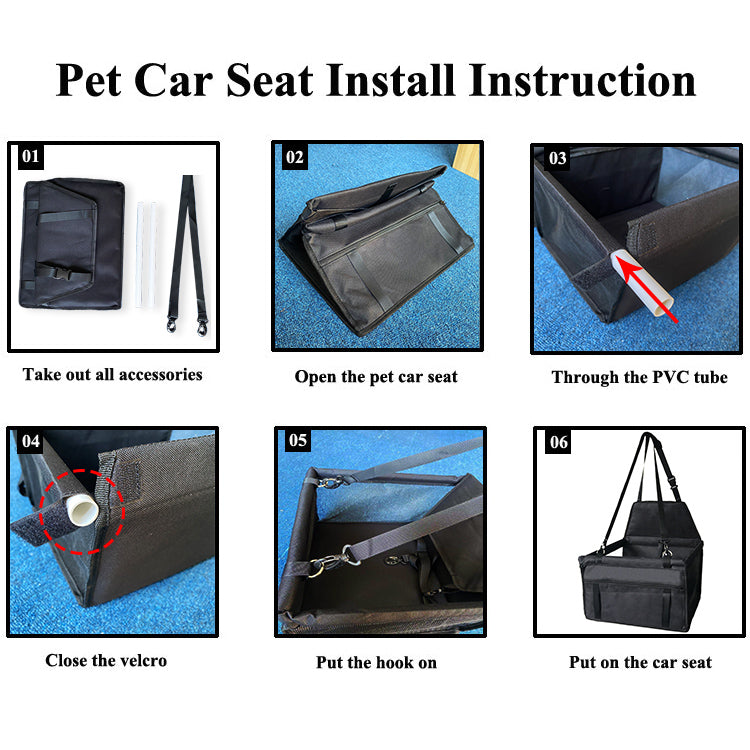 Pet Car Seat Install Instruction

01

Take out all accessories

02

Open the pet car seat

03

Through the PVC tube

04

Close the velcro

05

Put the hook on

06

Put on the car seat